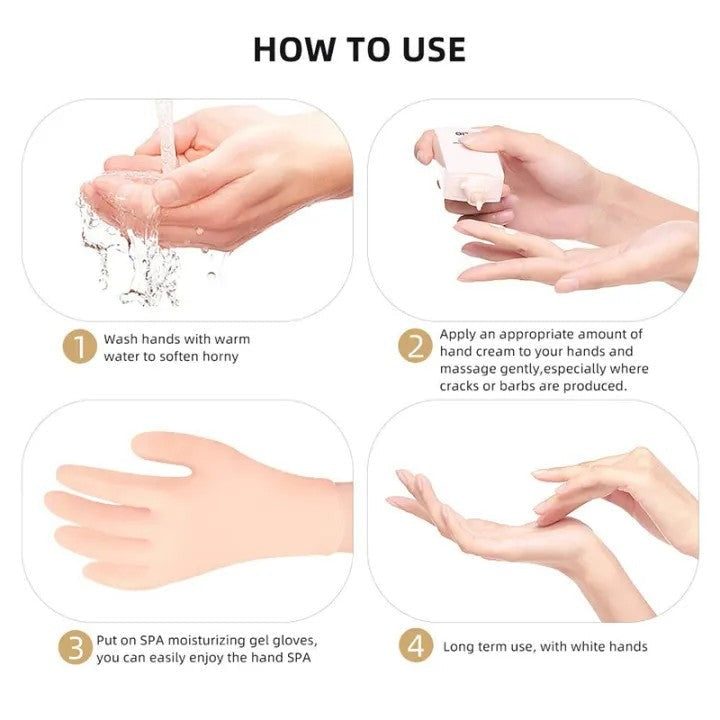 HOW TO USE

1 Wash hands with warm water to soften horny

2 Apply an appropriate amount of hand cream to your hands and massage gently,especially where cracks or barbs are produced.

3 Put on SPA moisturizing gel gloves, you can easily enjoy the hand SPA

4 Long term use, with white hands