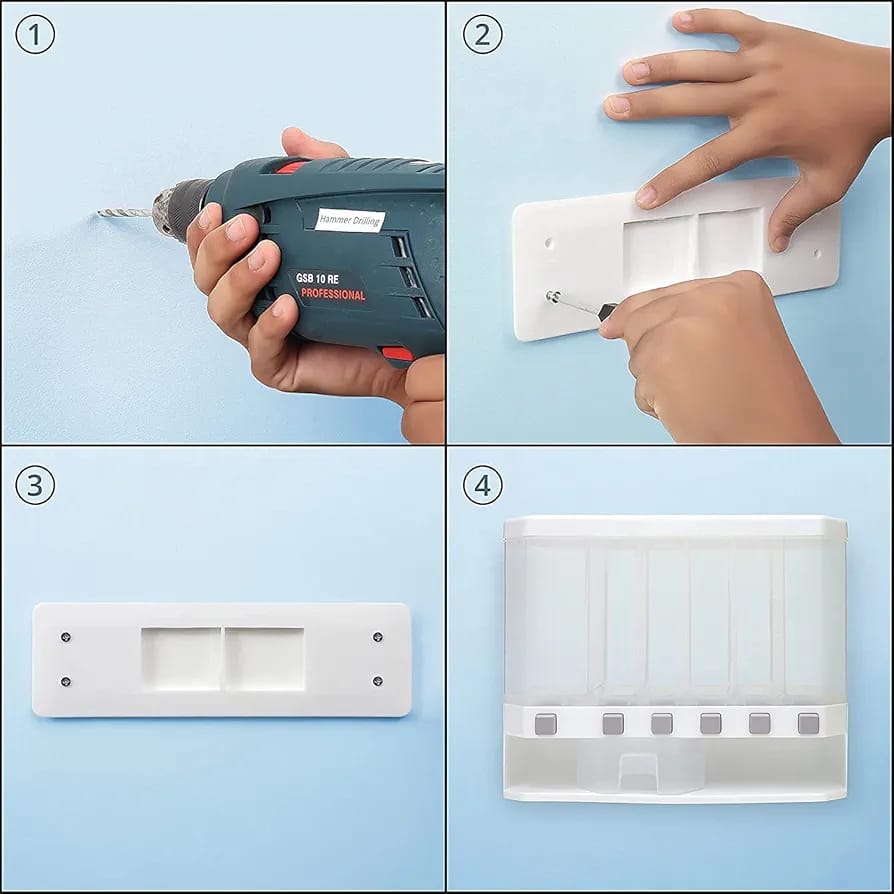 1

Hammer Drilling
GSB 10 RE
PROFESSIONAL

2

3

4