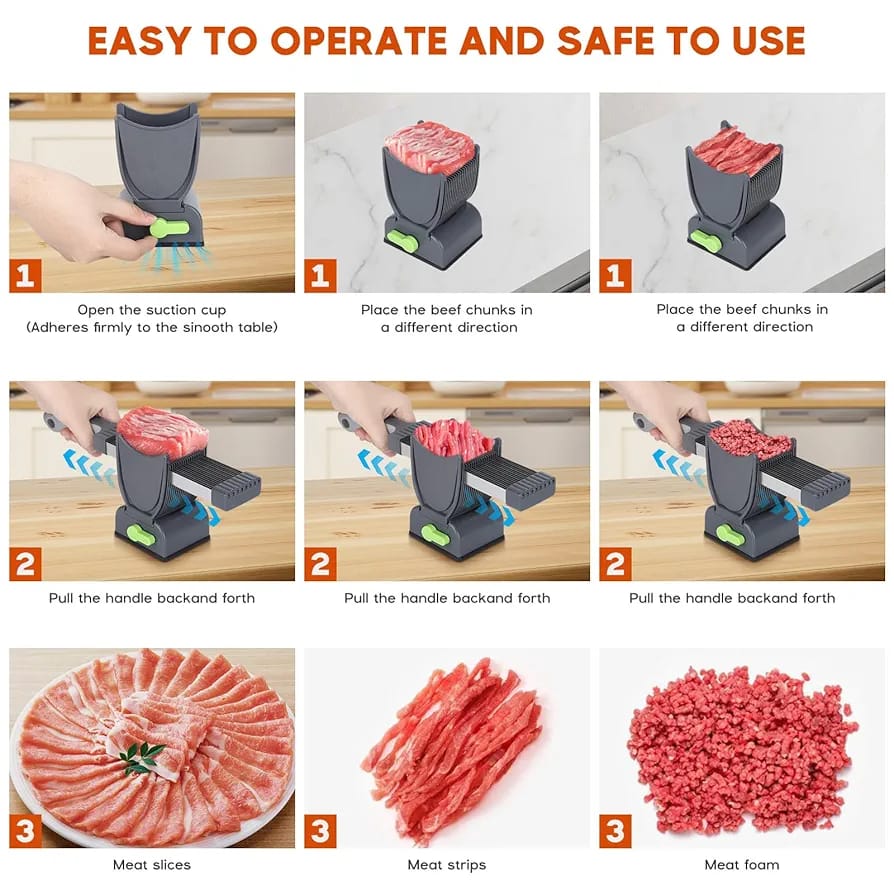 EASY TO OPERATE AND SAFE TO USE

1

Open the suction cup
(Adheres firmly to the sinooth table)

1

Place the beef chunks in
a different direction

1

Place the beef chunks in
a different direction

2

Pull the handle backand forth

2

Pull the handle backand forth

2

Pull the handle backand forth

3

Meat slices

3

Meat strips

3

Meat foam